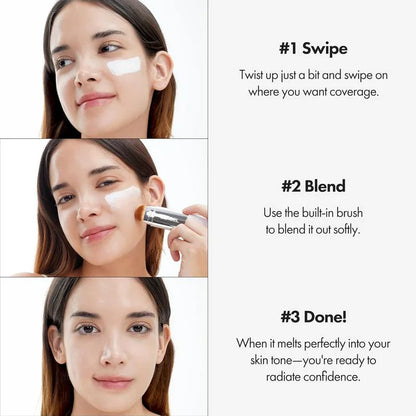 #1 Swipe

Twist up just a bit and swipe on where you want coverage.

#2 Blend

Use the built-in brush to blend it out softly.

#3 Done!

When it melts perfectly into your skin tone—you're ready to radiate confidence.